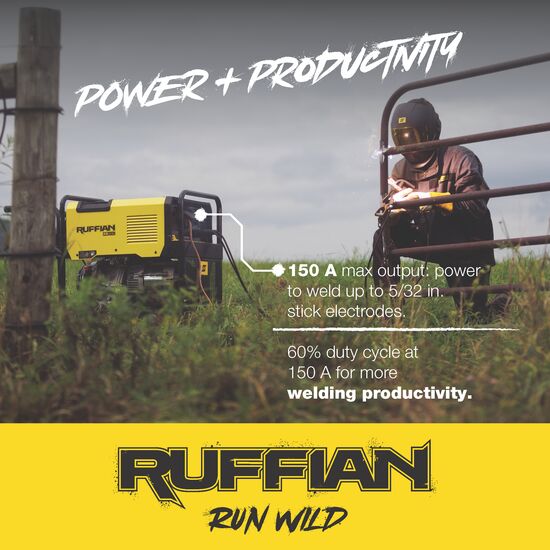 POWER + PRODUCTIVITY

RUFFIAN

150 A max output: power to weld up to 5/32 in. stick electrodes.

60% duty cycle at 150 A for more welding productivity.

RUFFIAN
RUN WILD