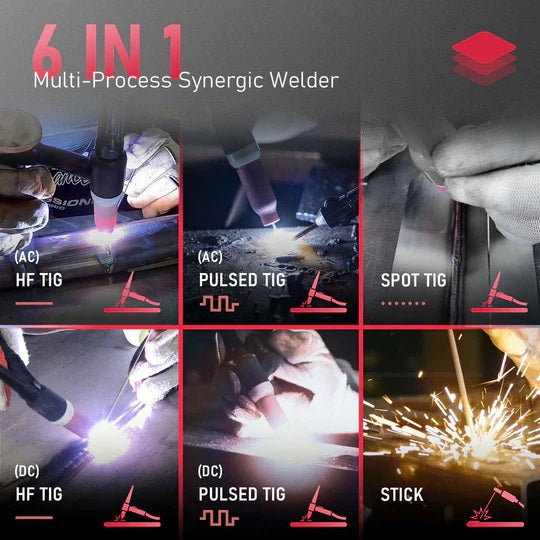 6 IN 1
Multi-Process Synergic Welder

(AC)
HF TIG

(AC)
PULSED TIG

SPOT TIG

(DC)
HF TIG

(DC)
PULSED TIG

STICK