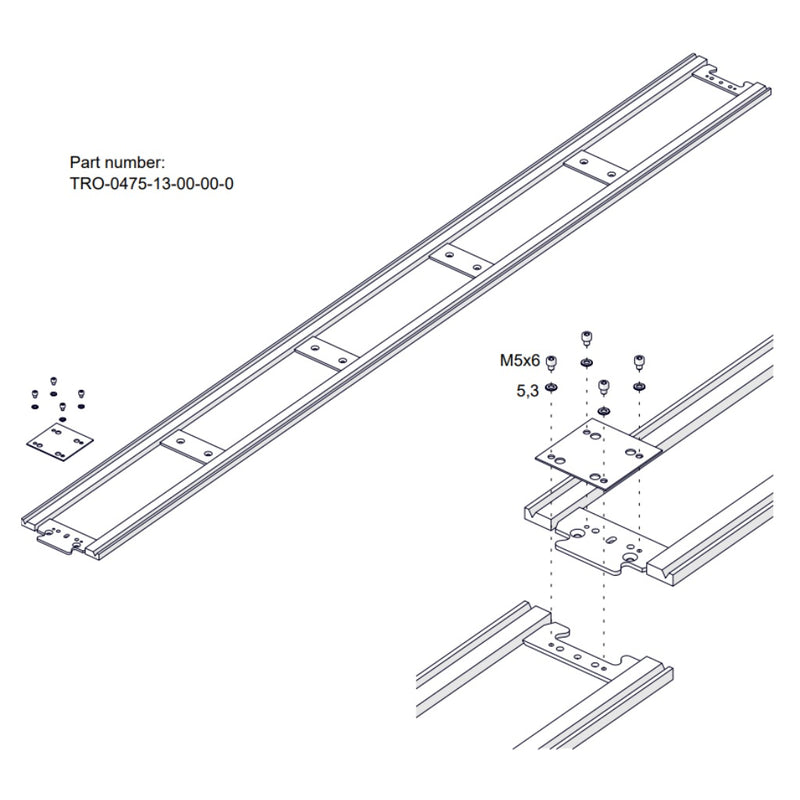 Part number:
TRO-0475-13-00-00-0

M5x6
5,3