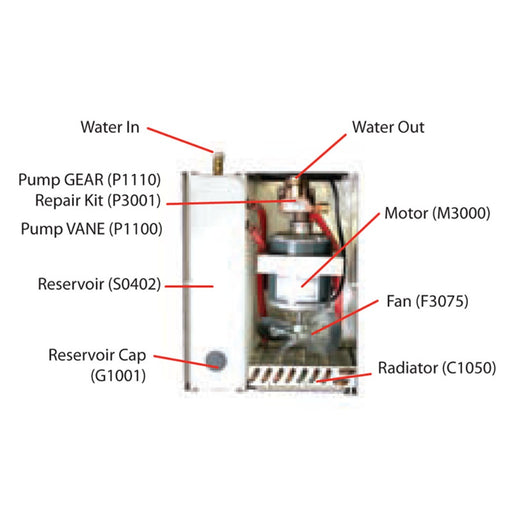 Water In

Water Out

Pump GEAR (P1110)

Repair Kit (P3001)

Pump VANE (P1100)

Motor (M3000)

Reservoir (S0402)

Fan (F3075)

Reservoir Cap (G1001)

Radiator (C1050)